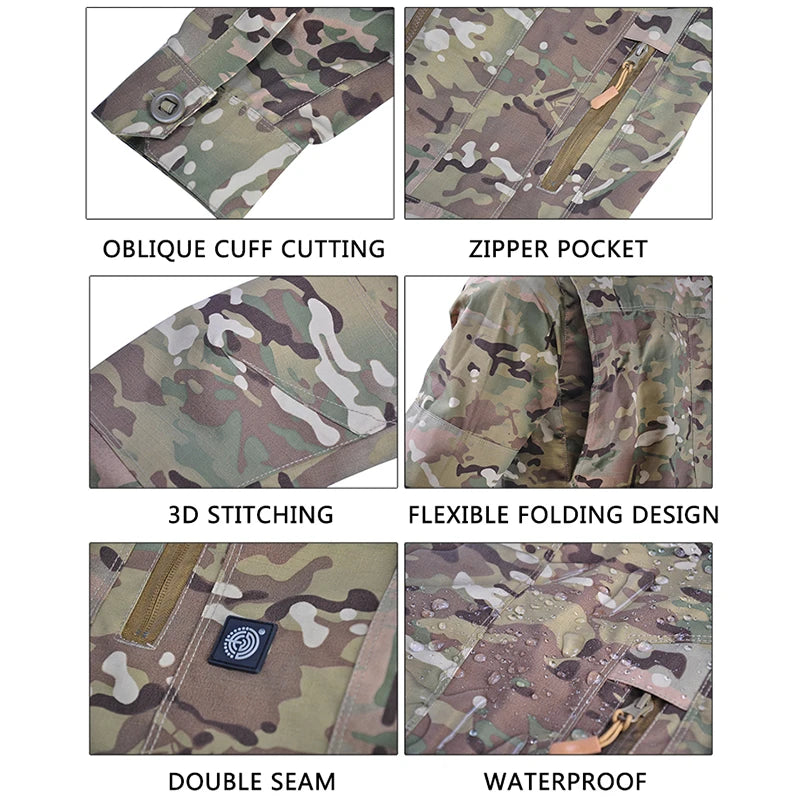 OBLIQUE CUFF CUTTING

ZIPPER POCKET

3D STITCHING

FLEXIBLE FOLDING DESIGN

DOUBLE SEAM

WATERPROOF